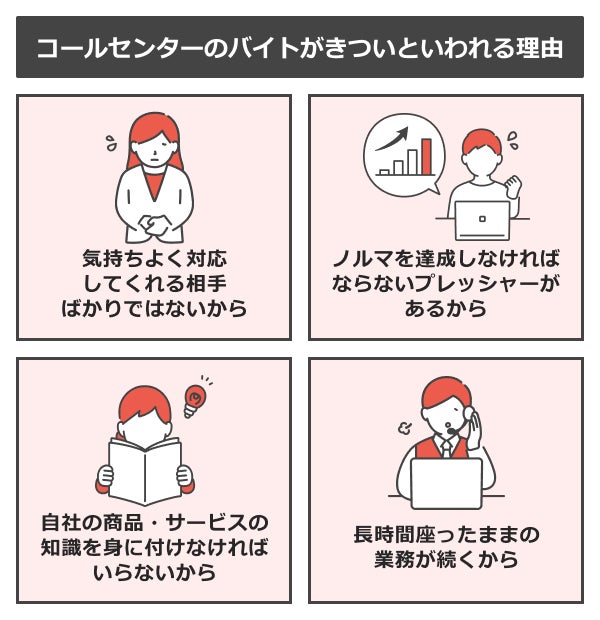 コールセンターのバイトがきついといわれる理由

気持ちよく対応してくれる相手ばかりではないから

ノルマを達成しなければならないプレッシャーがあるから

自社の商品・サービスの知識を身に付けなければいらないから

長時間座ったままの業務が続くから