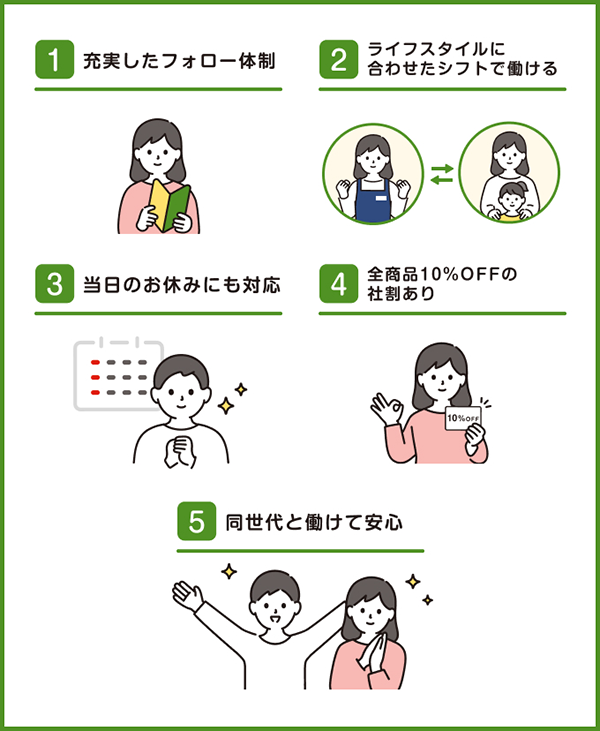 1 充実したフォロー体制

2 ライフスタイルに合わせたシフトで働ける

3 当日のお休みにも対応

4 全商品10%OFFの社割あり

10%OFF

5 同世代と働けて安心