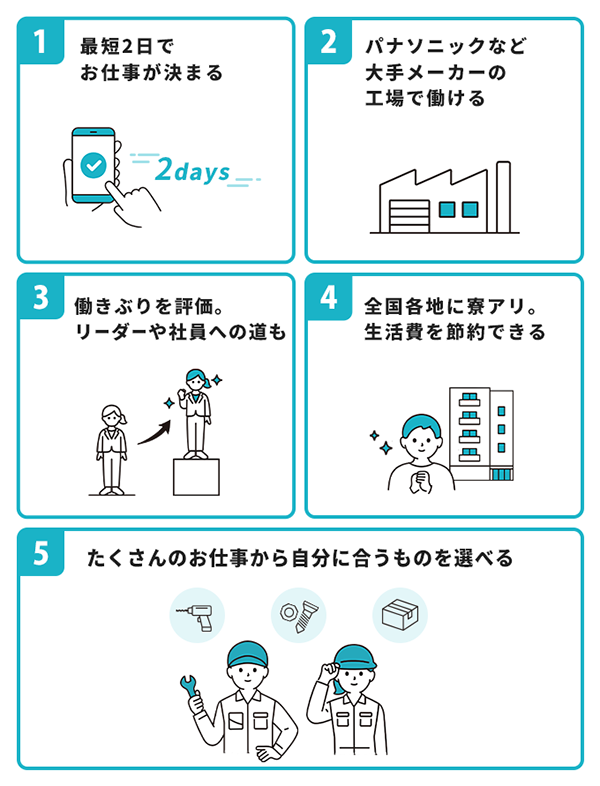 1
最短2日で
お仕事が決まる

2days

2
パナソニックなど
大手メーカーの
工場で働ける

3
働きぶりを評価。
リーダーや社員への道も

4
全国各地に寮アリ。
生活費を節約できる

5
たくさんのお仕事から自分に合うものを選べる