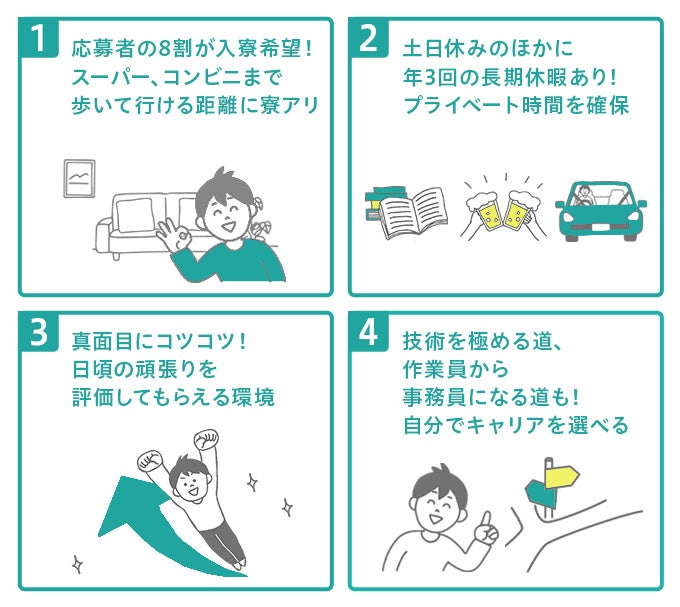 1
応募者の8割が入寮希望！
スーパー、コンビニまで
歩いて行ける距離に寮アリ

2
土日休みのほかに
年3回の長期休暇あり！
プライベート時間を確保

3
真面目にコツコツ！
日頃の頑張りを
評価してもらえる環境

4
技術を極める道、
作業員から
事務員になる道も！
自分でキャリアを選べる