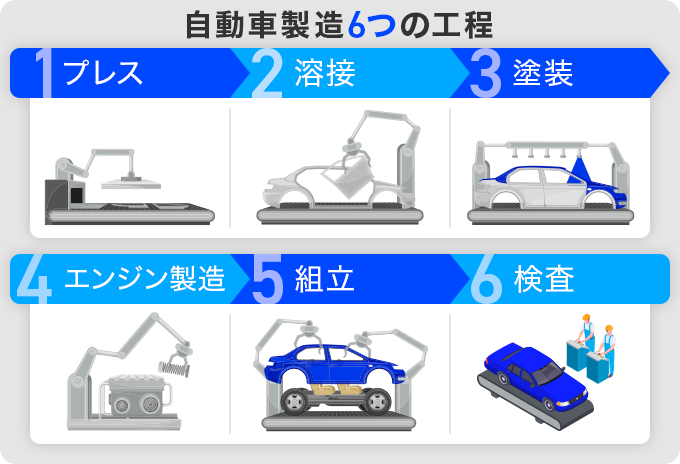 自動車製造6つの工程

1 プレス
2 溶接
3 塗装

4 エンジン製造
5 組立
6 検査