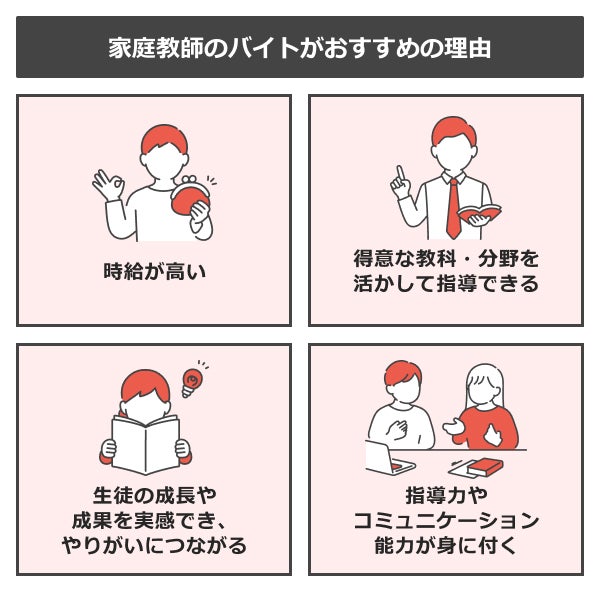 家庭教師のバイトがおすすめの理由

時給が高い

得意な教科・分野を活かして指導できる

生徒の成長や成果を実感でき、やりがいにつながる

指導力やコミュニケーション能力が身に付く