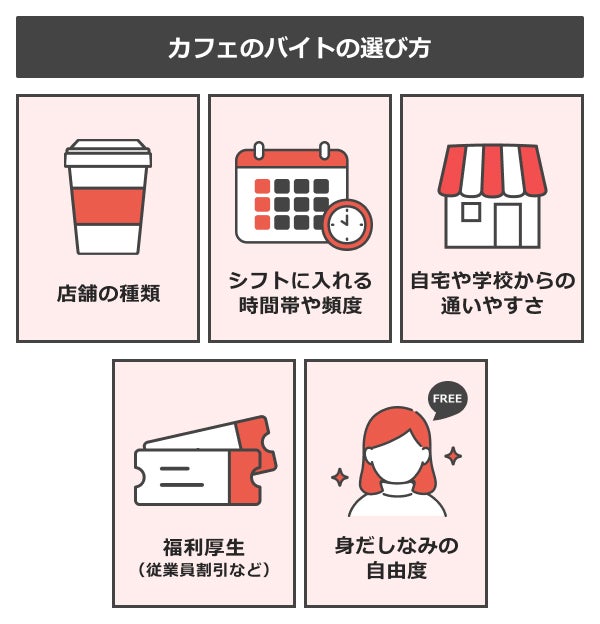 カフェのバイトの選び方

店舗の種類

シフトに入れる時間帯や頻度

自宅や学校からの通いやすさ

福利厚生
（従業員割引など）

FREE

身だしなみの自由度